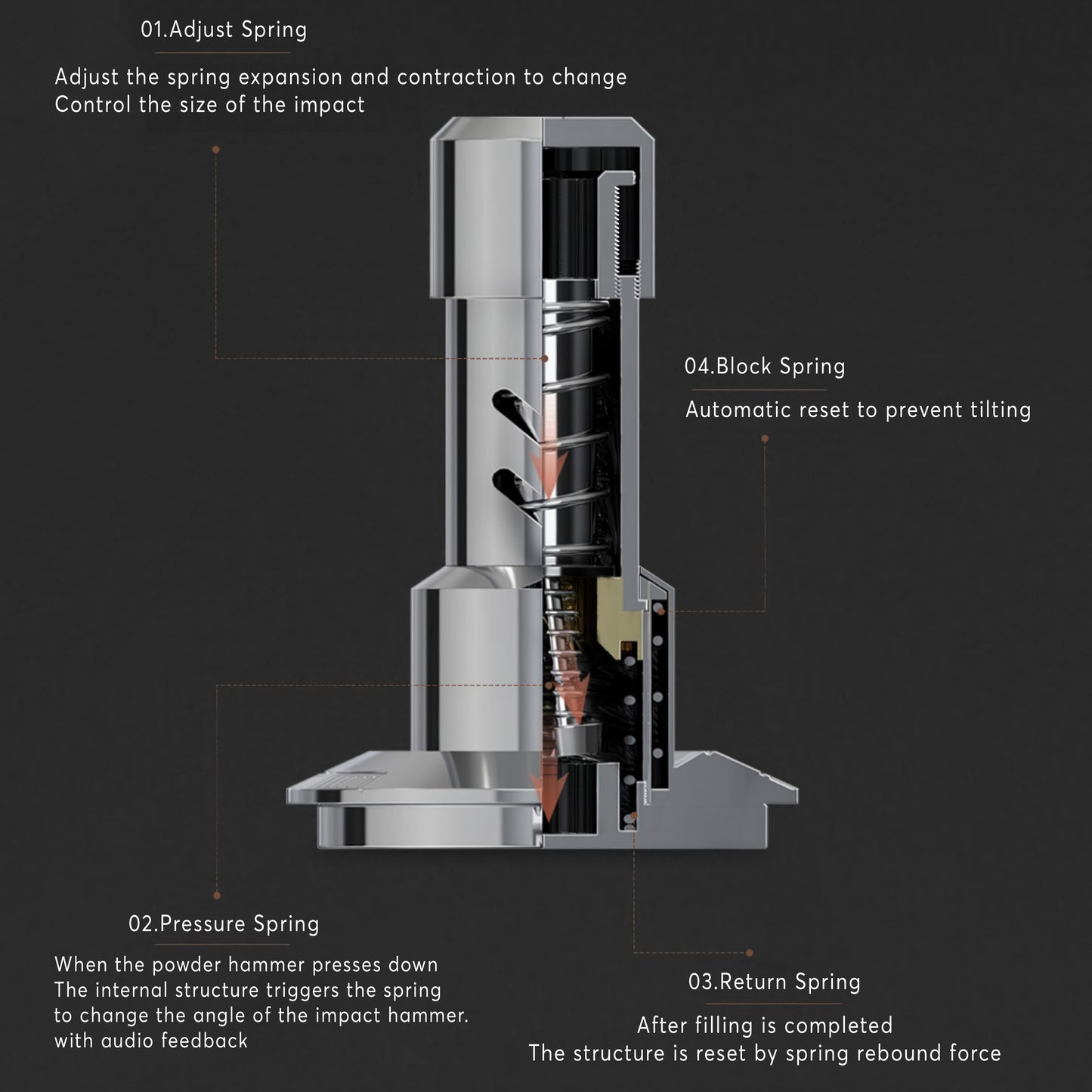 01.Adjust Spring

Adjust the spring expansion and contraction to change
Control the size of the impact

04.Block Spring

Automatic reset to prevent tilting

02.Pressure Spring

When the powder hammer presses down
The internal structure triggers the spring
to change the angle of the impact hammer.
with audio feedback

03.Return Spring

After filling is completed
The structure is reset by spring rebound force