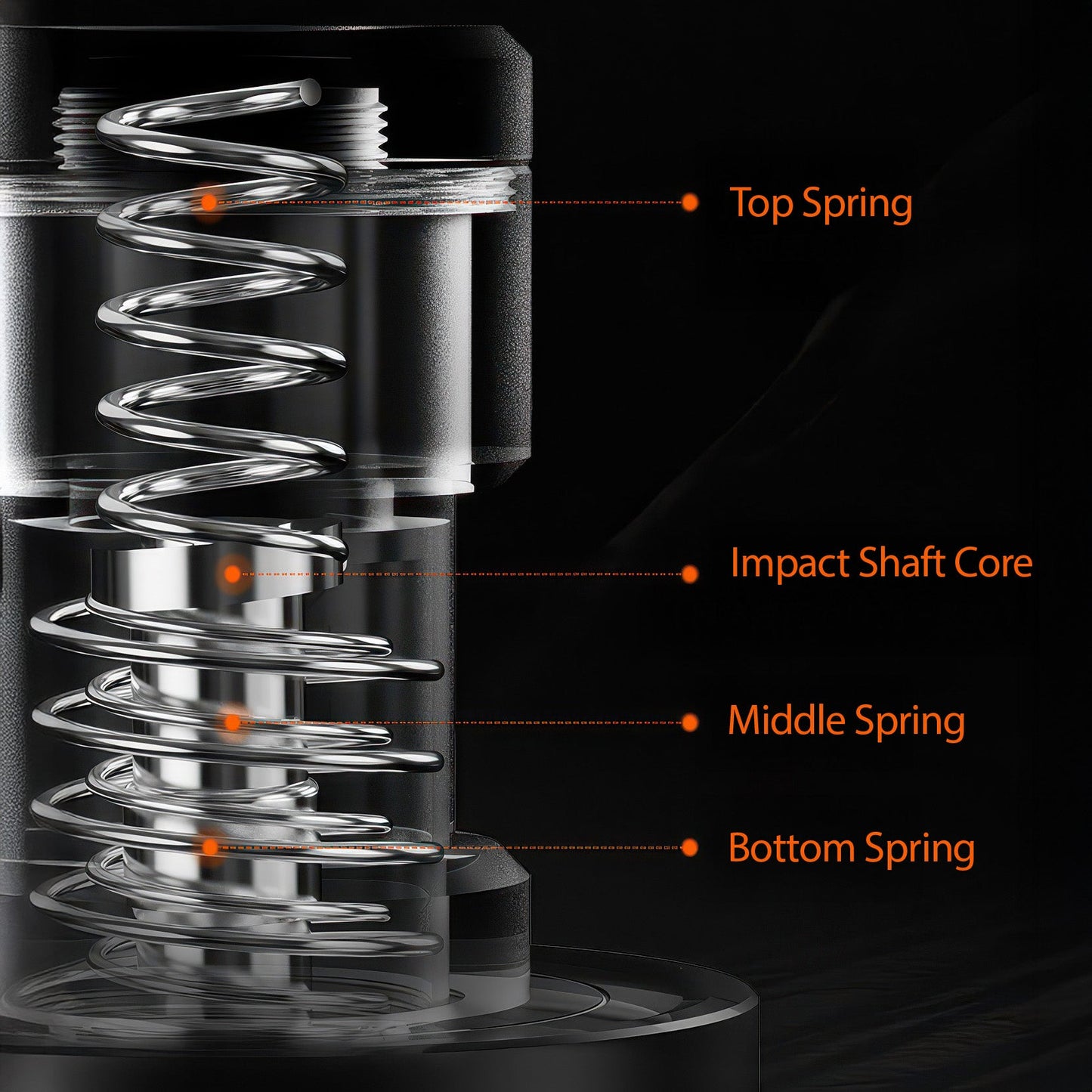 Top Spring

Impact Shaft Core

Middle Spring

Bottom Spring