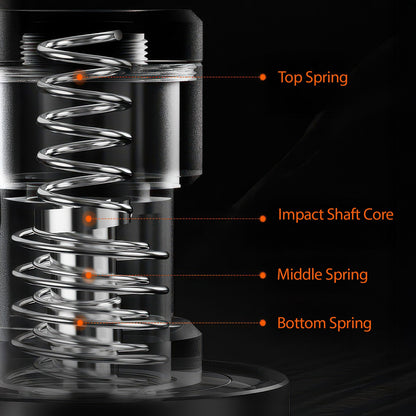 Top Spring

Impact Shaft Core

Middle Spring

Bottom Spring